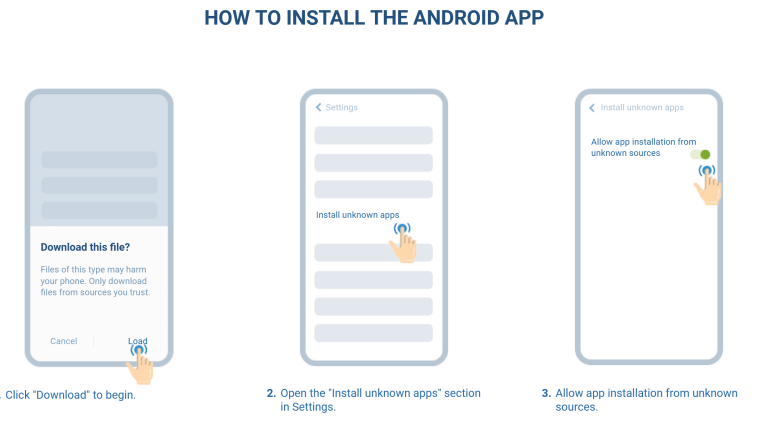 HOW TO INSTALL THE ANDROID APP

Download this file?

Files of this type may harm your phone. Only download files from sources you trust.

Cancel

Load

. Click "Download" to begin.

Settings

Install unknown apps

2. Open the "Install unknown apps" section in Settings.

Install unknown apps

Allow app installation from unknown sources

3. Allow app installation from unknown sources.